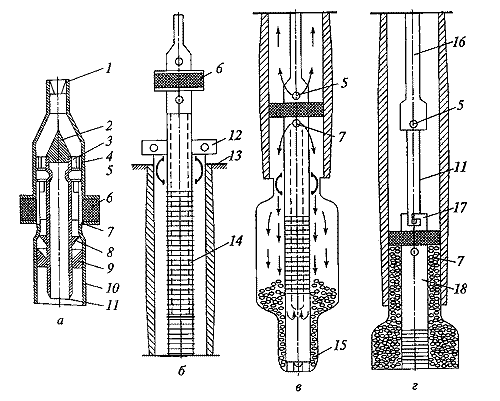 1
2
3
4
5
6
7
8
9
10
11
а
6
12
13
14
б
5
7
15
в
16
5
11
17
7
18
г